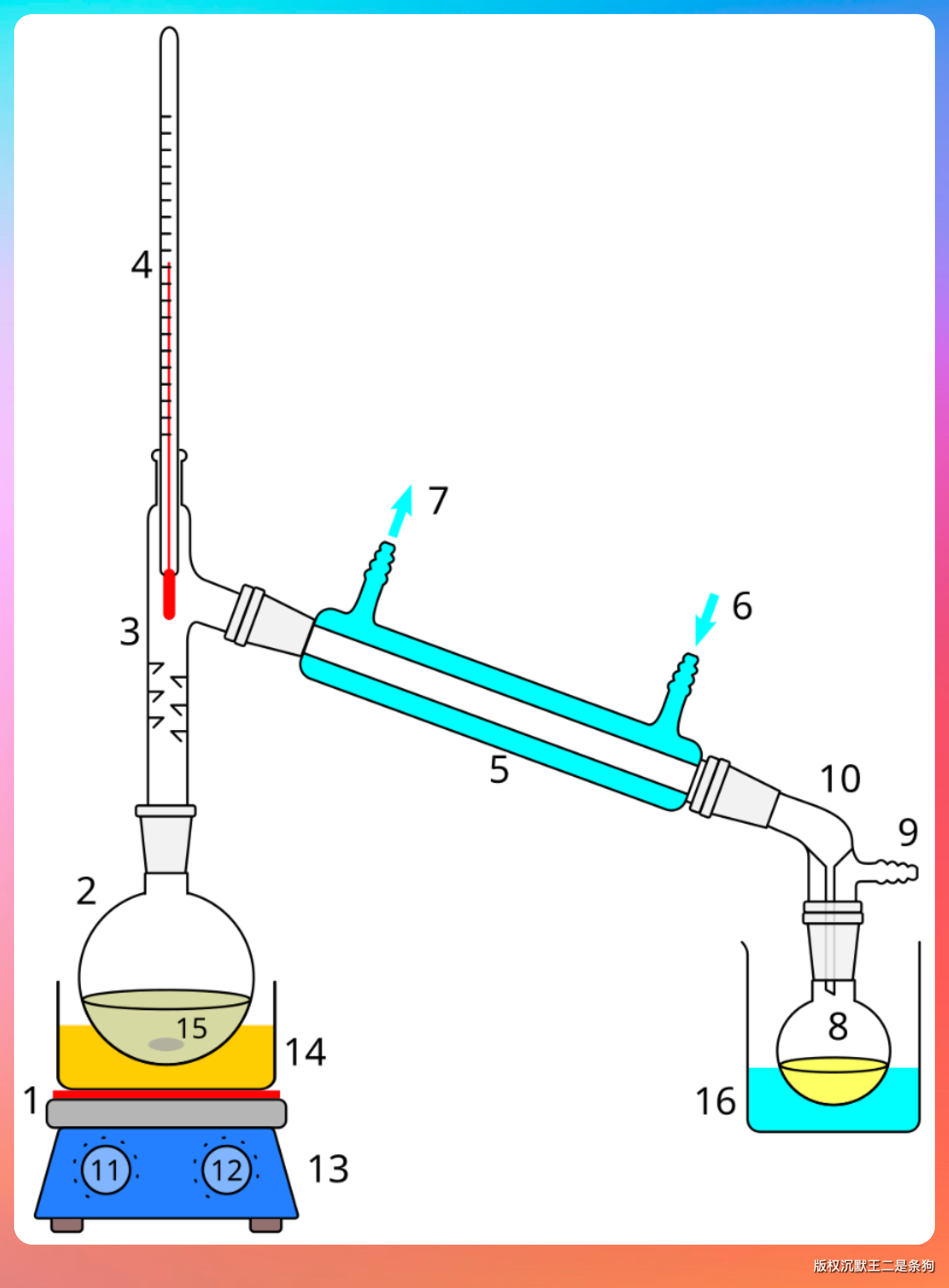 4

7

6

3

5

10

9

2

15

14

8

1

16

11

12

13

版权沉默王二是条狗